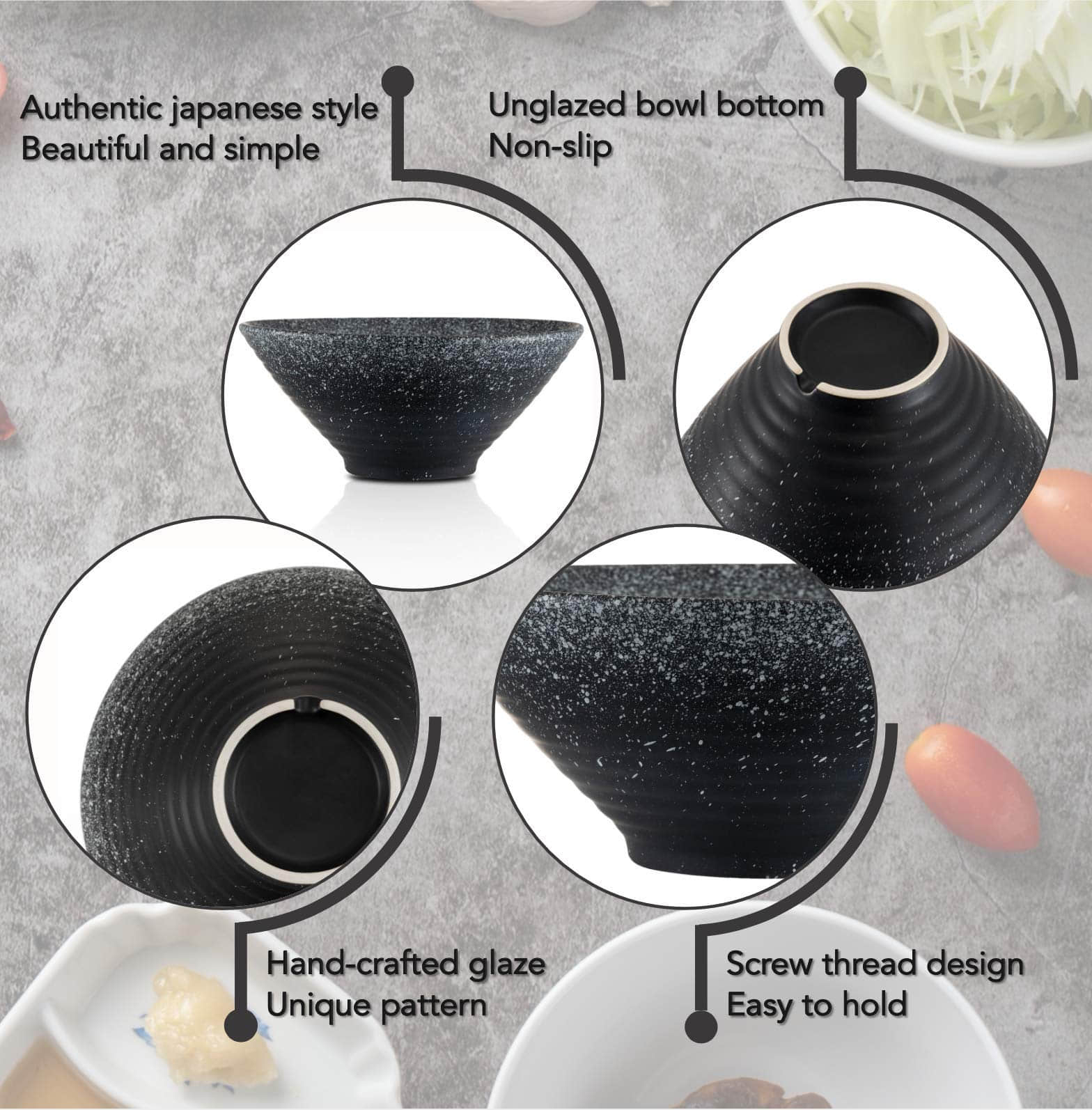 Authentic japanese style
Beautiful and simple

Unglazed bowl bottom
Non-slip

Hand-crafted glaze
Unique pattern

Screw thread design
Easy to hold